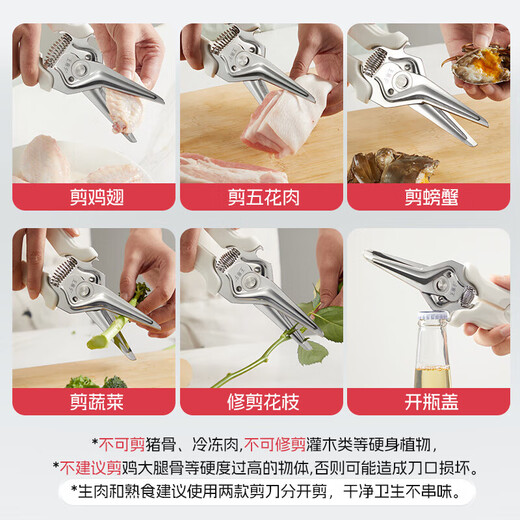 剪鸡翅

剪五花肉

剪螃蟹

剪蔬菜

修剪花枝

开瓶盖

*不可剪猪骨、冷冻肉,不可修剪灌木类等硬身植物,
*不建议剪鸡大腿骨等硬度过高的物体,否则可能造成刀口损坏。
*生肉和熟食建议使用两款剪刀分开剪，干净卫生不串味。