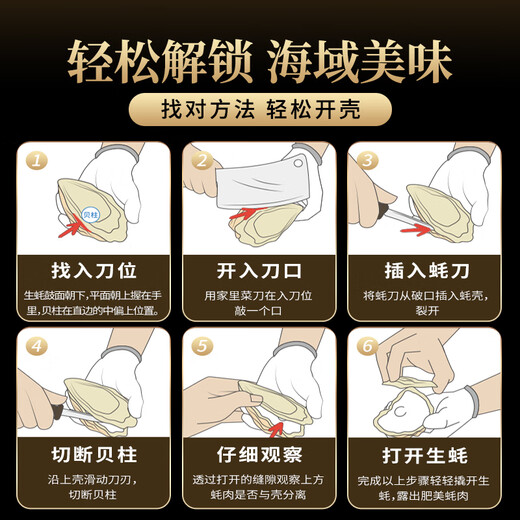 轻松解锁 海域美味

找对方法 轻松开壳

1

贝柱

找入刀位

生蚝鼓面朝下,平面朝上握在手里,贝柱在直边的中偏上位置。

2

开入刀口

用家里菜刀在入刀位敲一个口

3

插入蚝刀

将蚝刀从破口插入蚝壳,裂开

4

切断贝柱

沿上壳滑动刀刃,切断贝柱

5

仔细观察

透过打开的缝隙观察上方蚝肉是否与壳分离

6

打开生蚝

完成以上步骤轻轻撬开生蚝,露出肥美蚝肉