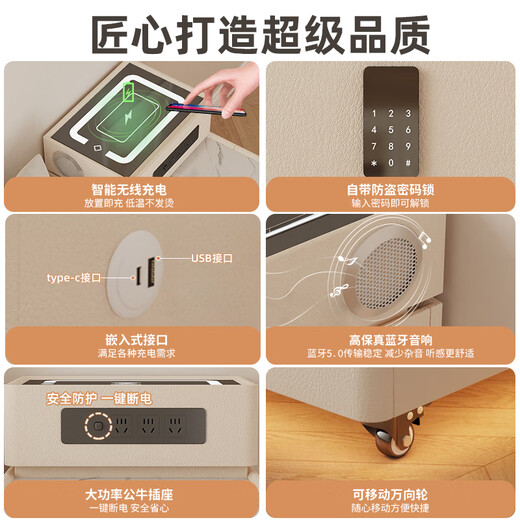 匠心打造超级品质

智能无线充电
放置即充 低温不发烫

1 2 3
4 5 6
7 8 9
* 0 #

自带防盗密码锁
输入密码即可解锁

type-c接口
USB接口

嵌入式接口
满足各种充电需求

高保真蓝牙音响
蓝牙5.0传输稳定 减少杂音 听感更舒适

安全防护 一键断电

大功率公牛插座
一键断电 安全省心

可移动万向轮
随心移动方便快捷