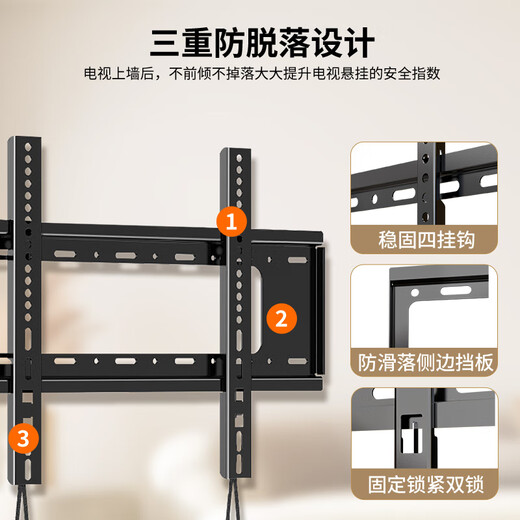 三重防脱落设计

电视上墙后，不前倾不掉落大大提升电视悬挂的安全指数

1

2

3

稳固四挂钩

防滑落侧边挡板

固定锁紧双锁