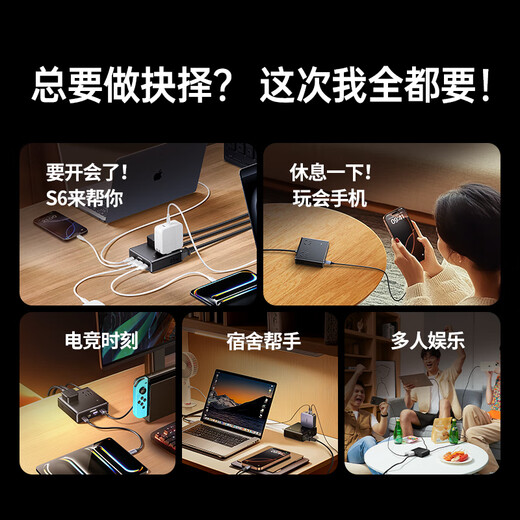 总要做抉择？ 这次我全都要！

要开会了！
S6来帮你

休息一下！
玩会手机

电竞时刻

宿舍帮手

多人娱乐