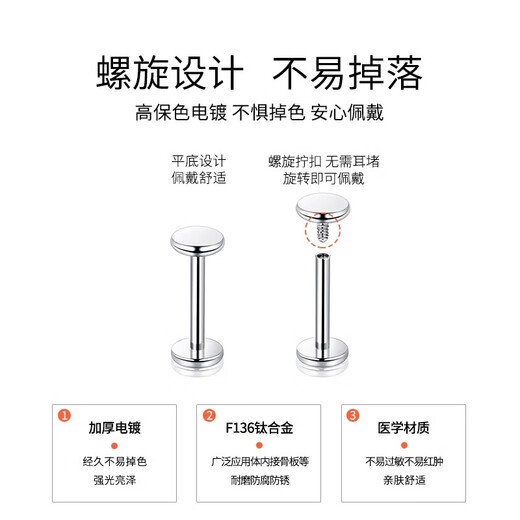 螺旋设计 不易掉落

高保色电镀 不惧掉色 安心佩戴

平底设计
佩戴舒适

螺旋拧扣 无需耳堵
旋转即可佩戴

1 加厚电镀
经久不易掉色
强光亮泽

2 F136钛合金
广泛应用体内接骨板等
耐磨防腐防锈

3 医学材质
不易过敏不易红肿
亲肤舒适