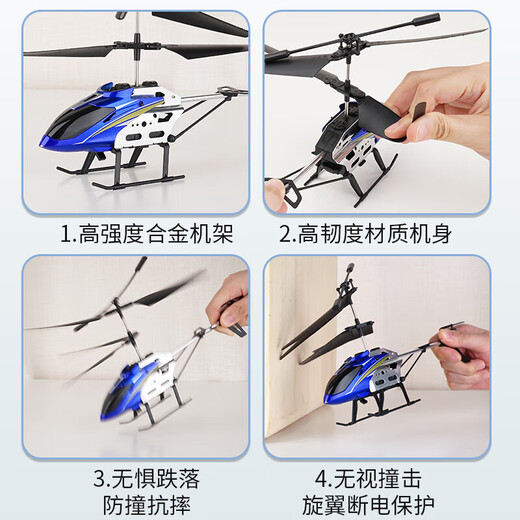 1.高强度合金机架

2.高韧度材质机身

3.无惧跌落
防撞抗摔

4.无视撞击
旋翼断电保护