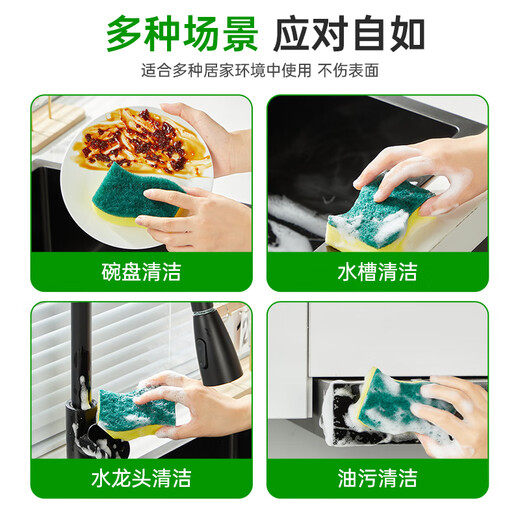 多种场景 应对自如

适合多种居家环境中使用 不伤表面

碗盘清洁

水槽清洁

水龙头清洁

油污清洁