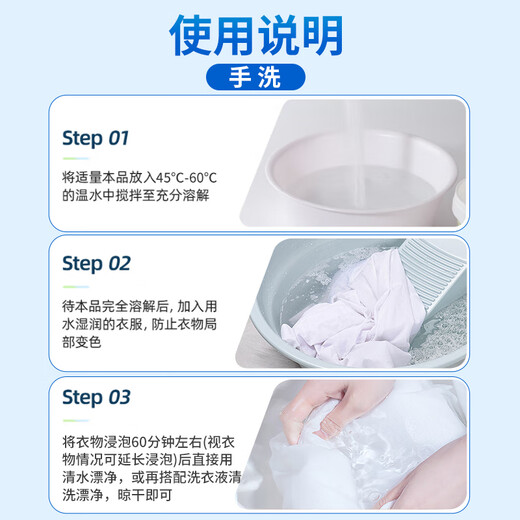 使用说明

手洗

Step 01

将适量本品放入45°C-60°C的温水中搅拌至充分溶解

Step 02

待本品完全溶解后, 加入用水湿润的衣服, 防止衣物局部变色

Step 03

将衣物浸泡60分钟左右(视衣物情况可延长浸泡)后直接用清水漂净，或再搭配洗衣液清洗漂净，晾干即可