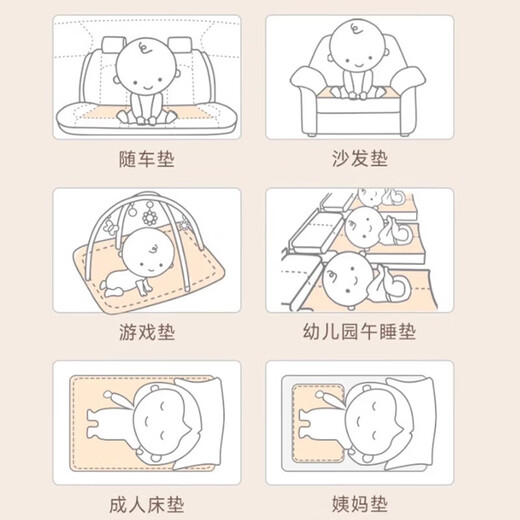 随车垫

沙发垫

游戏垫

幼儿园午睡垫

成人床垫

姨妈垫