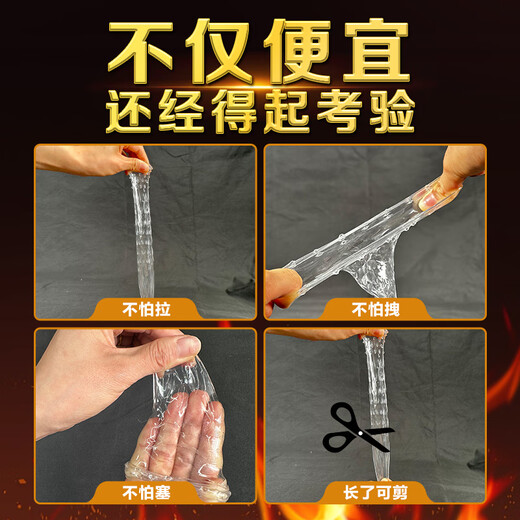 不仅便宜
还经得起考验

不怕拉

不怕拽

不怕塞

长了可剪