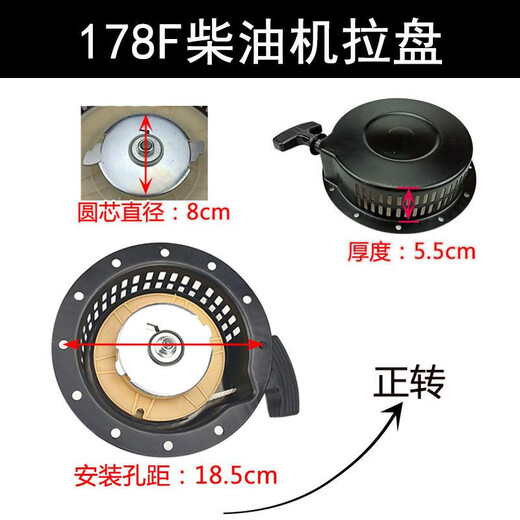 178F柴油机拉盘

圆芯直径：8cm

厚度：5.5cm

正转

安装孔距：18.5cm