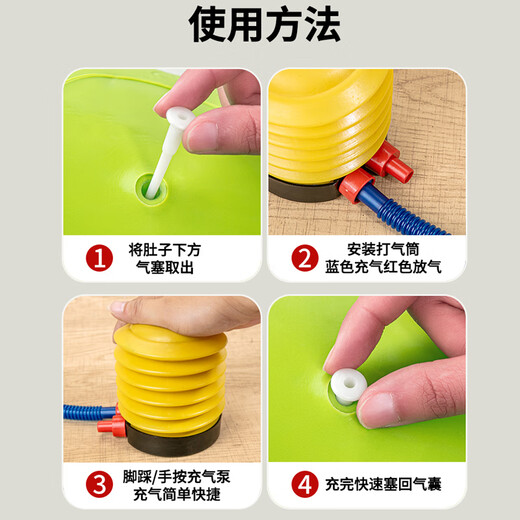 使用方法

1 将肚子下方气塞取出

2 安装打气筒 蓝色充气红色放气

3 脚踩/手按充气泵 充气简单快捷

4 充完快速塞回气囊