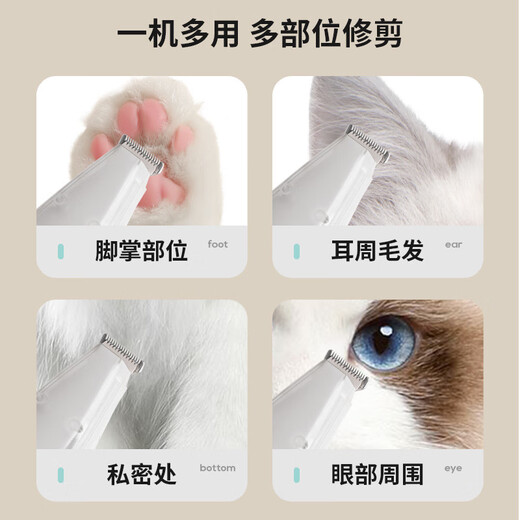 一机多用 多部位修剪

脚掌部位 foot

耳周毛发 ear

私密处 bottom

眼部周围 eye