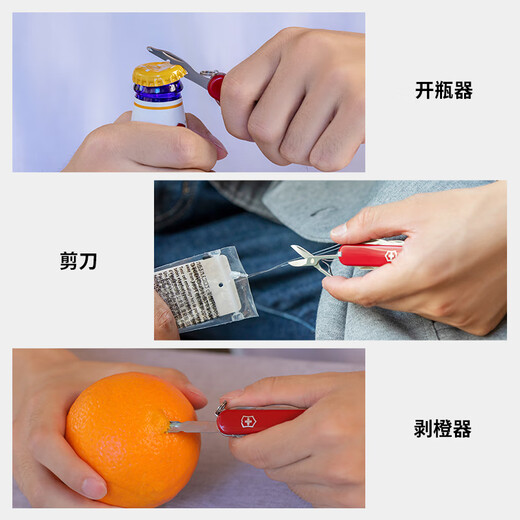 开瓶器

剪刀

剥橙器