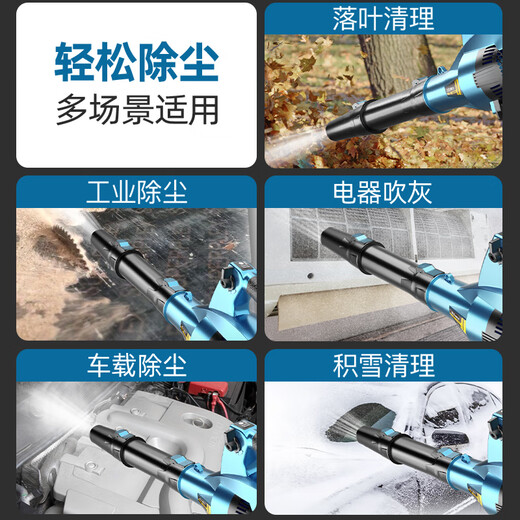 轻松除尘
多场景适用

落叶清理

工业除尘

电器吹灰

车载除尘

积雪清理