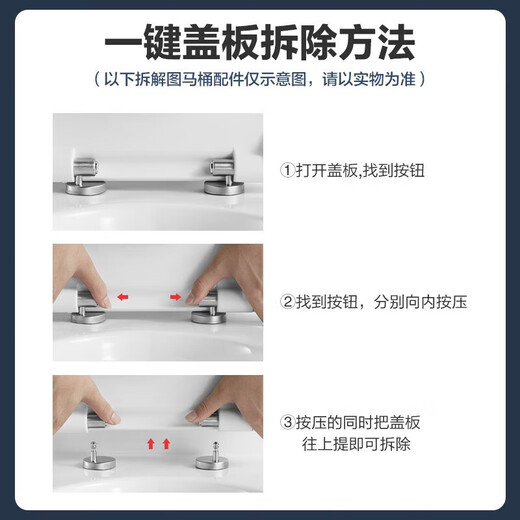 一键盖板拆除方法

（以下拆解图马桶配件仅示意图，请以实物为准）

①打开盖板,找到按钮

②找到按钮，分别向内按压

③按压的同时把盖板往上提即可拆除