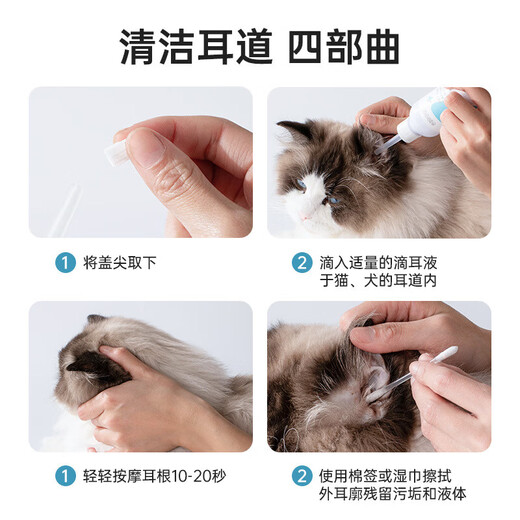 清洁耳道 四部曲

1 将盖尖取下

2 滴入适量的滴耳液于猫、犬的耳道内

1 轻轻按摩耳根10-20秒

2 使用棉签或湿巾擦拭外耳廓残留污垢和液体