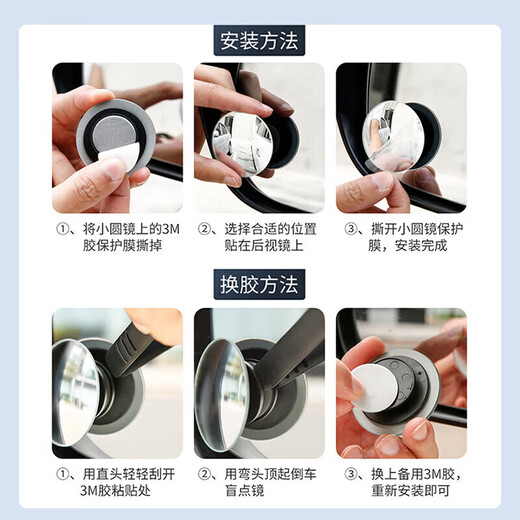 安装方法

①、将小圆镜上的3M胶保护膜撕掉

②、选择合适的位置贴在后视镜上

③、撕开小圆镜保护膜，安装完成

换胶方法

①、用直头轻轻刮开3M胶粘贴处

②、用弯头顶起倒车盲点镜

③、换上备用3M胶，重新安装即可