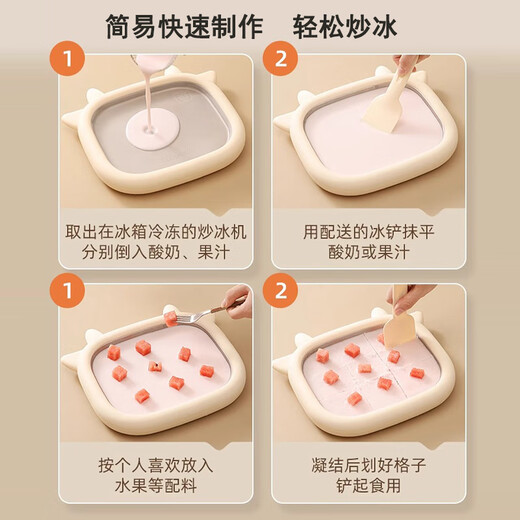 简易快速制作　轻松炒冰

1

取出在冰箱冷冻的炒冰机
分别倒入酸奶、果汁

2

用配送的冰铲抹平
酸奶或果汁

1

按个人喜欢放入
水果等配料

2

凝结后划好格子
铲起食用