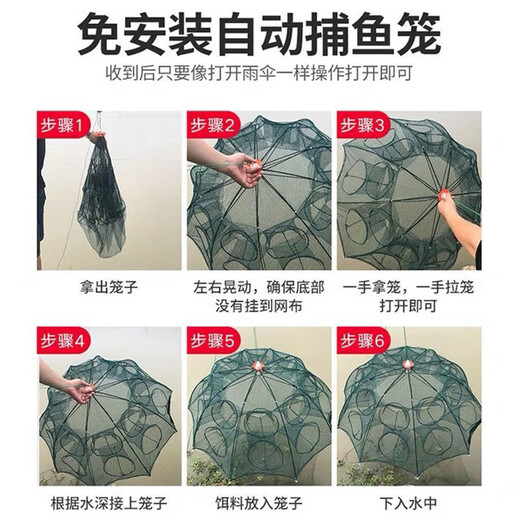 免安装自动捕鱼笼

收到后只要像打开雨伞一样操作打开即可

步骤1

拿出笼子

步骤2

左右晃动，确保底部没有挂到网布

步骤3

一手拿笼，一手拉笼打开即可

步骤4

根据水深接上笼子

步骤5

饵料放入笼子

步骤6

下入水中