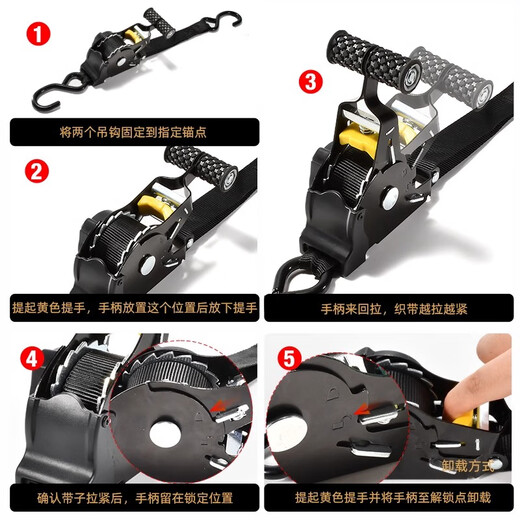 1

将两个吊钩固定到指定锚点

2

提起黄色提手，手柄放置这个位置后放下提手

3

手柄来回拉，织带越拉越紧

4

确认带子拉紧后，手柄留在锁定位置

5

卸载方式

提起黄色提手并将手柄至解锁点卸载