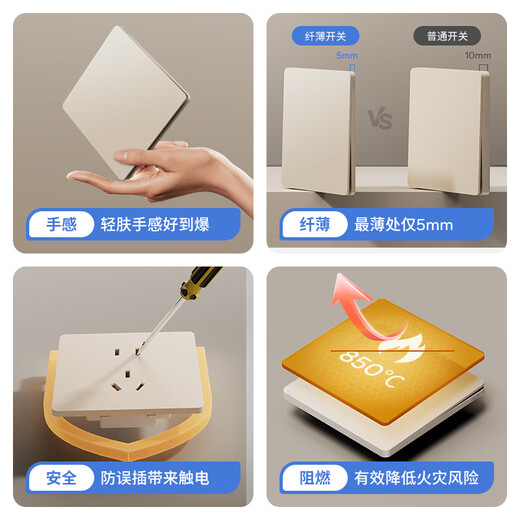 手感 轻肤手感好到爆

纤薄开关
5mm
普通开关
10mm
VS
纤薄 最薄处仅5mm

安全 防误插带来触电

850°C
阻燃 有效降低火灾风险