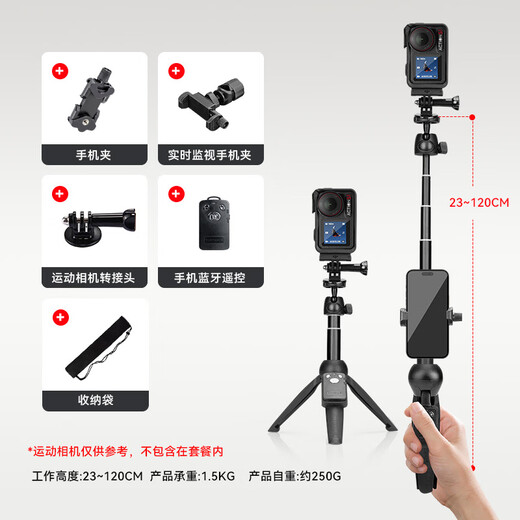 手机夹

实时监视手机夹

运动相机转接头

手机蓝牙遥控

收纳袋

23~120CM

*运动相机仅供参考，不包含在套餐内

工作高度:23~120CM 产品承重:1.5KG 产品自重:约250G