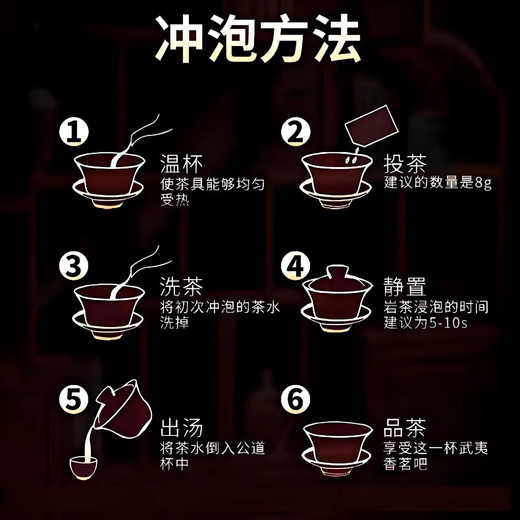 冲泡方法

1
温杯
使茶具能够均匀受热

2
投茶
建议的数量是8g

3
洗茶
将初次冲泡的茶水洗掉

4
静置
岩茶浸泡的时间建议为5-10s

5
出汤
将茶水倒入公道杯中

6
品茶
享受这一杯武夷香茗吧