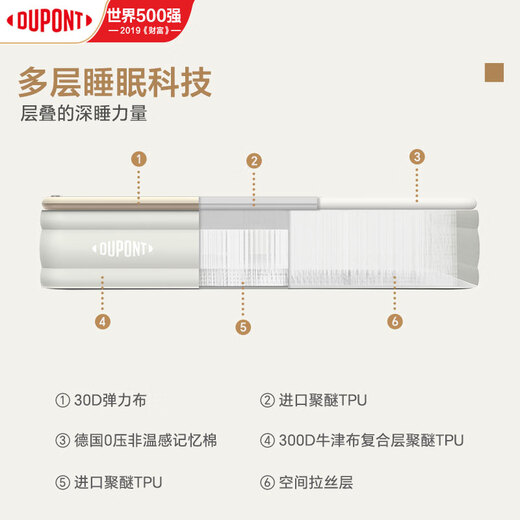 DUPONT 世界500强
—2019《财富》—

多层睡眠科技
层叠的深睡力量

1
2
3

DUPONT

4
5
6

① 30D弹力布
② 进口聚醚TPU
③ 德国0压非温感记忆棉
④ 300D牛津布复合层聚醚TPU
⑤ 进口聚醚TPU
⑥ 空间拉丝层