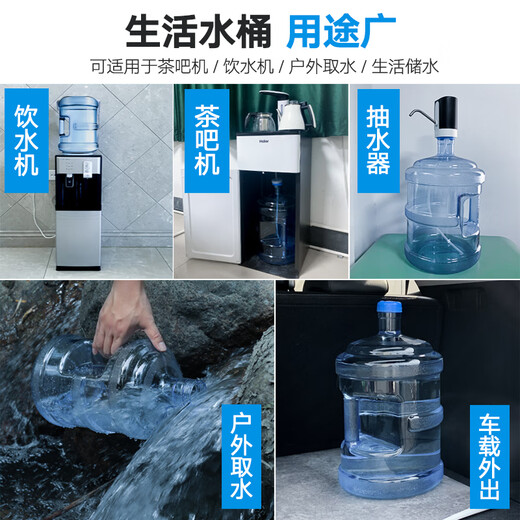 生活水桶 用途广

可适用于茶吧机 / 饮水机 / 户外取水 / 生活储水

饮水机

茶吧机

Haier

抽水器

户外取水

车载外出