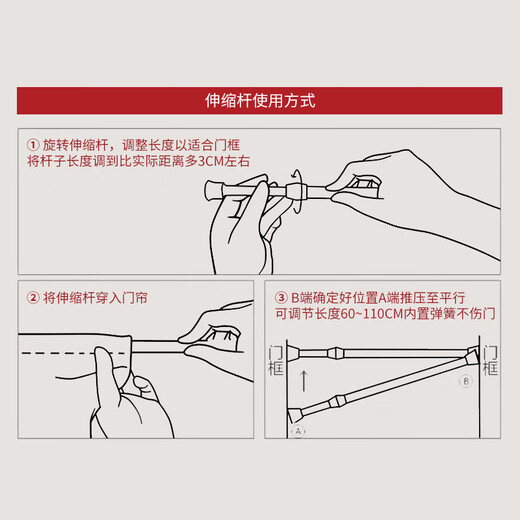 伸缩杆使用方式

① 旋转伸缩杆，调整长度以适合门框
将杆子长度调到比实际距离多3CM左右

② 将伸缩杆穿入门帘

③ B端确定好位置A端推压至平行
可调节长度60~110CM内置弹簧不伤门

门框

门框

B

A