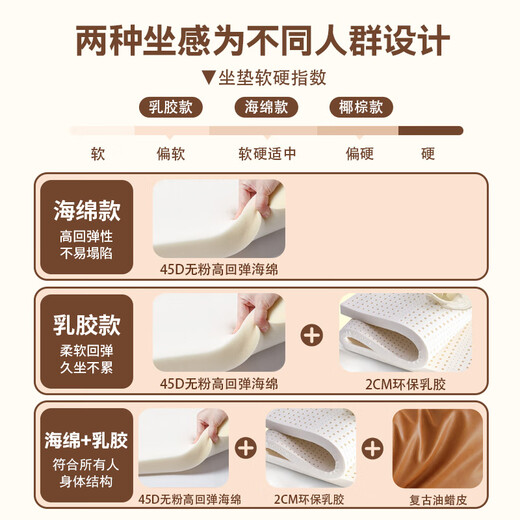 两种坐感为不同人群设计

▼坐垫软硬指数

乳胶款　海绵款　椰棕款

软　偏软　软硬适中　偏硬　硬

海绵款
高回弹性
不易塌陷

45D无粉高回弹海绵

乳胶款
柔软回弹
久坐不累

45D无粉高回弹海绵 + 2CM环保乳胶

海绵+乳胶
符合所有人
身体结构

45D无粉高回弹海绵 + 2CM环保乳胶 + 复古油蜡皮