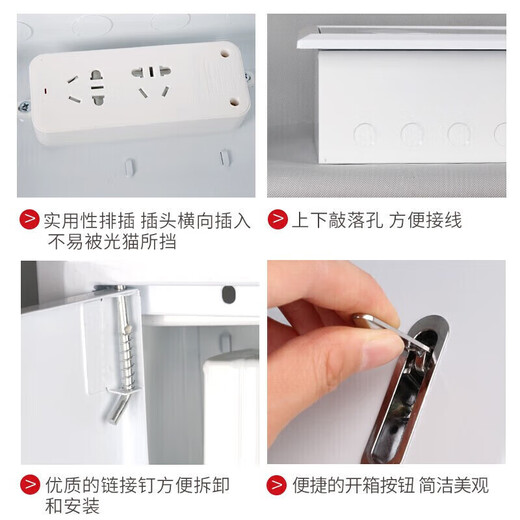 > 实用性排插 插头横向插入 不易被光猫所挡

> 上下敲落孔 方便接线

> 优质的链接钉方便拆卸和安装

> 便捷的开箱按钮 简洁美观