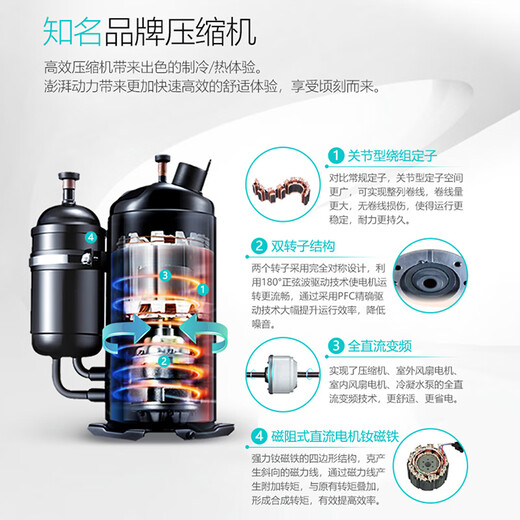 知名品牌压缩机

高效压缩机带来出色的制冷/热体验。
澎湃动力带来更加快速高效的舒适体验，享受顷刻而来。

4

3

1

2

1 关节型绕组定子

对比常规定子，关节型定子空间更广，可实现整列卷线，卷线量更大，无卷线损伤，使得运行更稳定，耐力更持久。

2 双转子结构

两个转子采用完全对称设计，利用180°正弦波驱动技术使电机运转更流畅，通过采用PFC精确驱动技术大幅提升运行效率，降低噪音。

3 全直流变频

实现了压缩机、室外风扇电机、室内风扇电机、冷凝水泵的全直流变频技术，更舒适、更省电。

4 磁阻式直流电机钕磁铁

强力钕磁铁的四边形结构，克产生斜向的磁力线，通过磁力线产生附加转矩，与原有转矩叠加，形成合成转矩，有效提高效率。