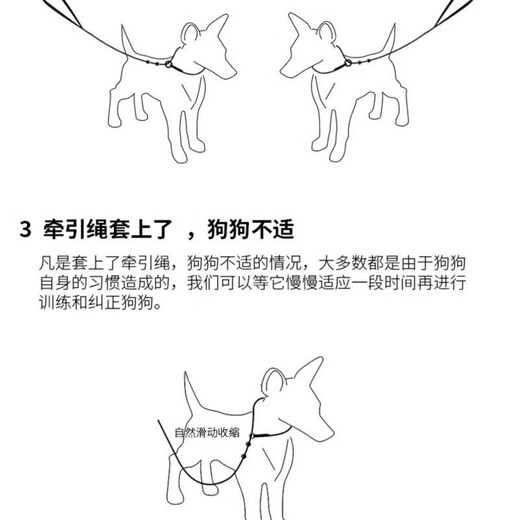 3 牵引绳套上了 ，狗狗不适

凡是套上了牵引绳，狗狗不适的情况，大多数都是由于狗狗自身的习惯造成的，我们可以等它慢慢适应一段时间再进行训练和纠正狗狗。

自然滑动收缩