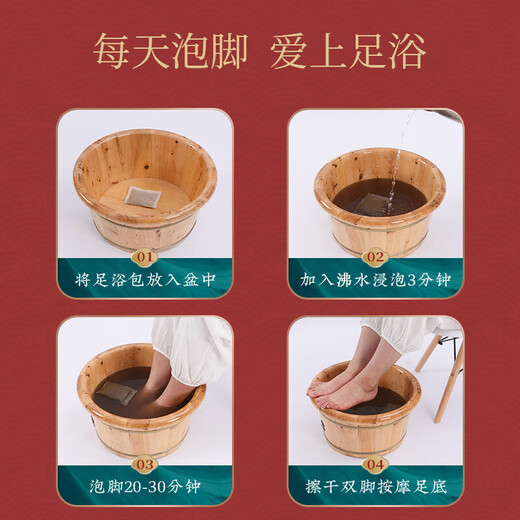 每天泡脚 爱上足浴

01
将足浴包放入盆中

02
加入沸水浸泡3分钟

03
泡脚20-30分钟

04
擦干双脚按摩足底