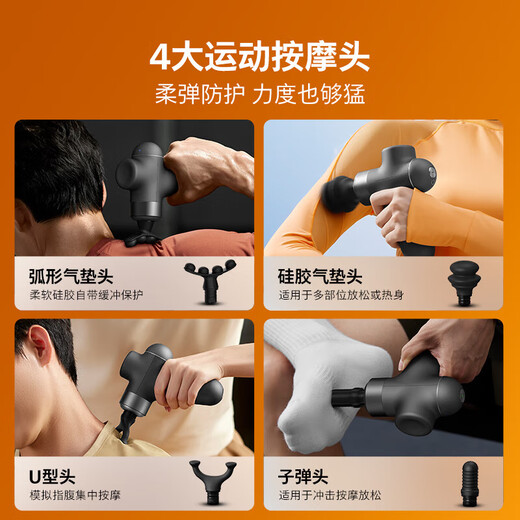 4大运动按摩头
柔弹防护 力度也够猛

弧形气垫头
柔软硅胶自带缓冲保护

硅胶气垫头
适用于多部位放松或热身

U型头
模拟指腹集中按摩

子弹头
适用于冲击按摩放松