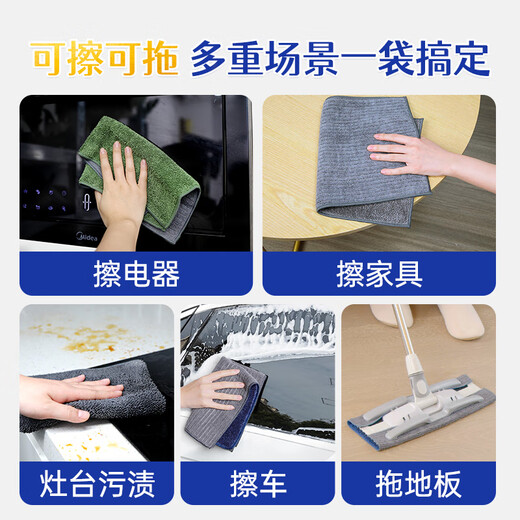 可擦可拖 多重场景一袋搞定

Midea

擦电器

擦家具

灶台污渍

擦车

拖地板