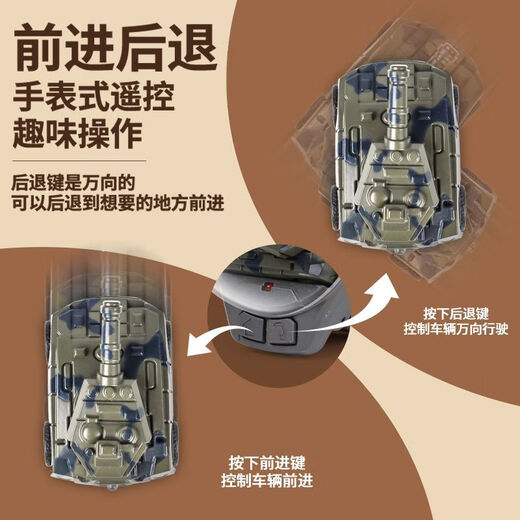 前进后退
手表式遥控
趣味操作

后退键是万向的
可以后退到想要的地方前进

按下后退键
控制车辆万向行驶

按下前进键
控制车辆前进