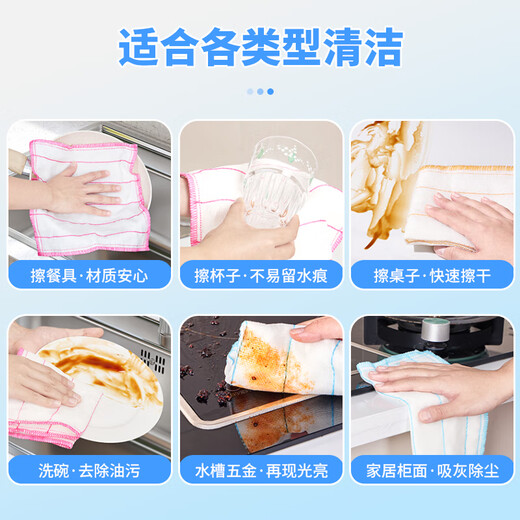 适合各类型清洁

擦餐具·材质安心

擦杯子·不易留水痕

擦桌子·快速擦干

洗碗·去除油污

水槽五金·再现光亮

家居柜面·吸灰除尘