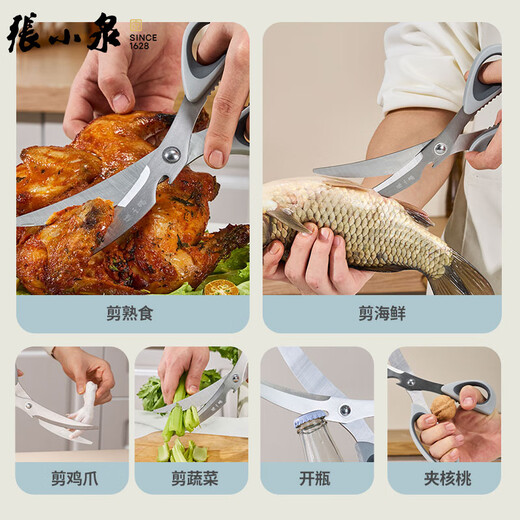 張小泉 SINCE 1628

剪熟食

剪海鲜

剪鸡爪

剪蔬菜

开瓶

夹核桃