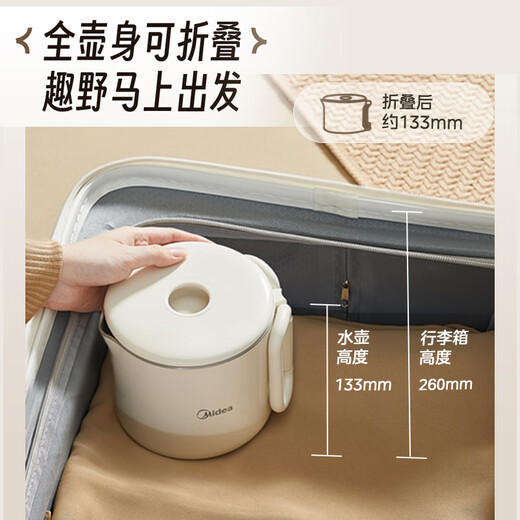 全壶身可折叠
趣野马上出发

折叠后
约133mm

Midea

水壶
高度
133mm

行李箱
高度
260mm