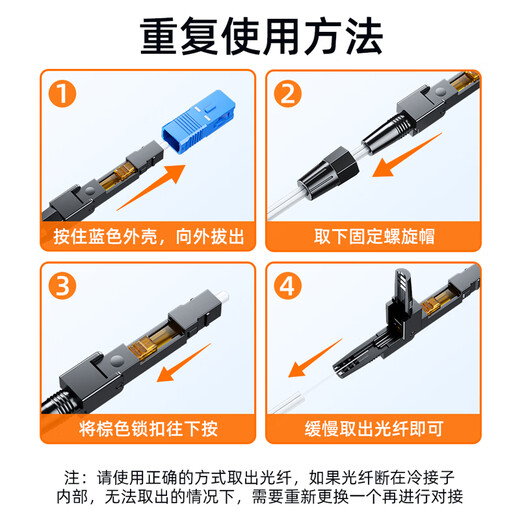 重复使用方法

1
按住蓝色外壳，向外拔出

2
取下固定螺旋帽

3
将棕色锁扣往下按

4
缓慢取出光纤即可

注：请使用正确的方式取出光纤，如果光纤断在冷接子内部，无法取出的情况下，需要重新更换一个再进行对接