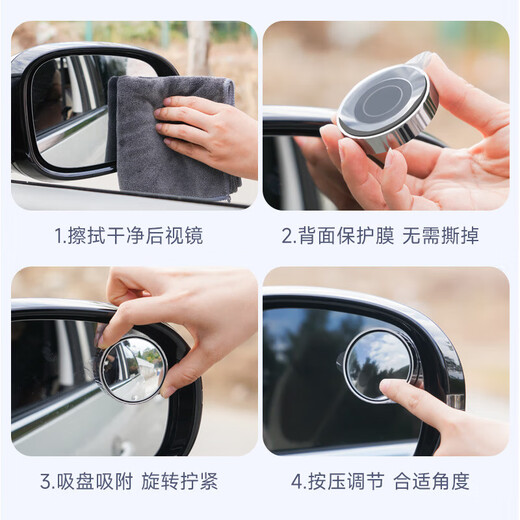 1.擦拭干净后视镜

2.背面保护膜 无需撕掉

3.吸盘吸附 旋转拧紧

4.按压调节 合适角度