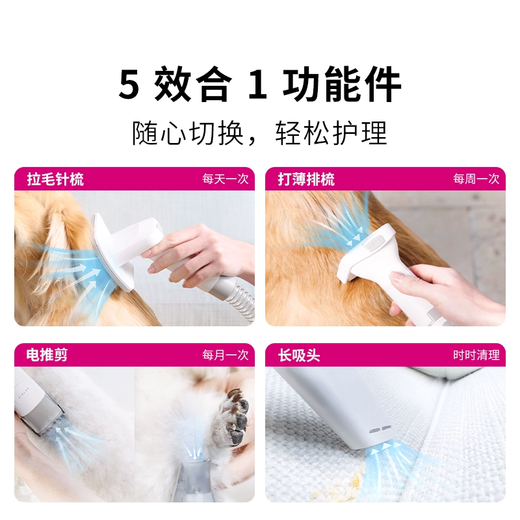 5 效合 1 功能件

随心切换，轻松护理

拉毛针梳 每天一次

打薄排梳 每周一次

电推剪 每月一次

长吸头 时时清理