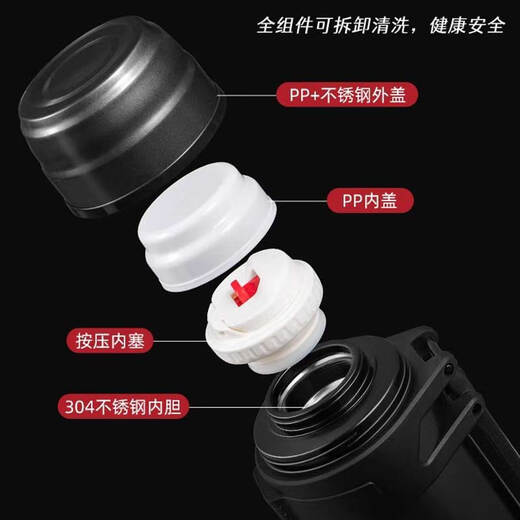 全组件可拆卸清洗，健康安全

PP+不锈钢外盖

PP内盖

按压内塞

304不锈钢内胆