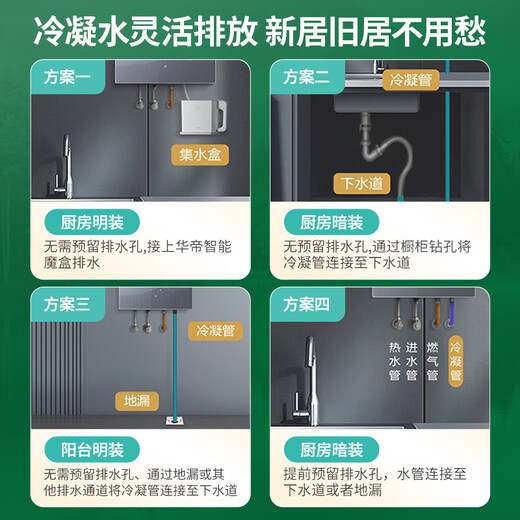 冷凝水灵活排放 新居旧居不用愁

方案一

集水盒

厨房明装

无需预留排水孔,接上华帝智能魔盒排水

方案二

冷凝管

下水道

厨房暗装

无预留排水孔,通过橱柜钻孔将冷凝管连接至下水道

方案三

冷凝管

地漏

阳台明装

无需预留排水孔、通过地漏或其他排水通道将冷凝管连接至下水道

方案四

热水管

进水管

燃气管

冷凝管

厨房暗装

提前预留排水孔，水管连接至下水道或者地漏