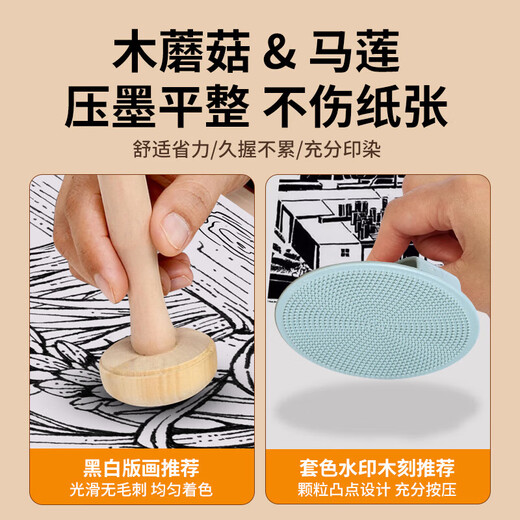 木蘑菇 & 马莲
压墨平整 不伤纸张

舒适省力/久握不累/充分印染

黑白版画推荐
光滑无毛刺 均匀着色

套色水印木刻推荐
颗粒凸点设计 充分按压