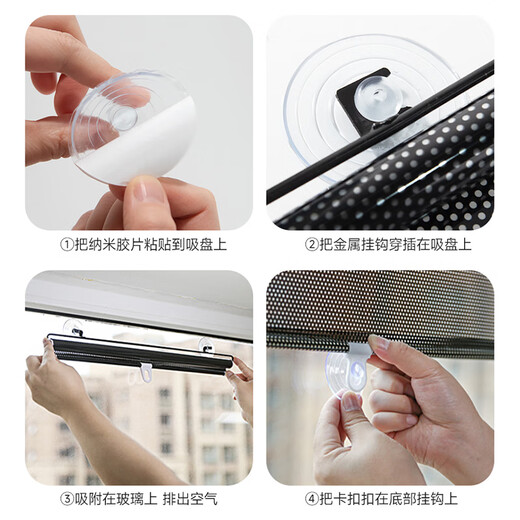 ①把纳米胶片粘贴到吸盘上

②把金属挂钩穿插在吸盘上

③吸附在玻璃上 排出空气

④把卡扣扣在底部挂钩上