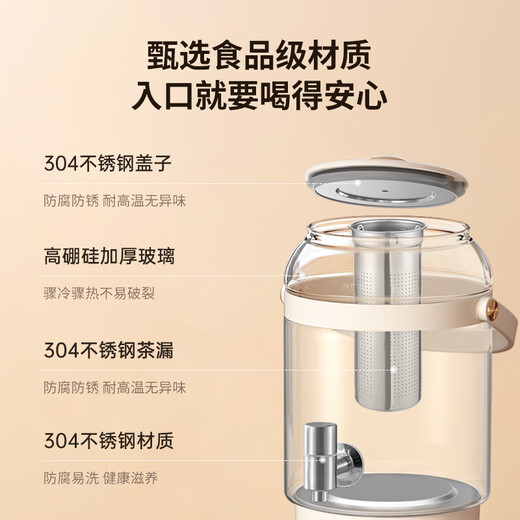 甄选食品级材质
入口就要喝得安心

304不锈钢盖子

防腐防锈 耐高温无异味

高硼硅加厚玻璃

骤冷骤热不易破裂

304不锈钢茶漏

防腐防锈 耐高温无异味

304不锈钢材质

防腐易洗 健康滋养