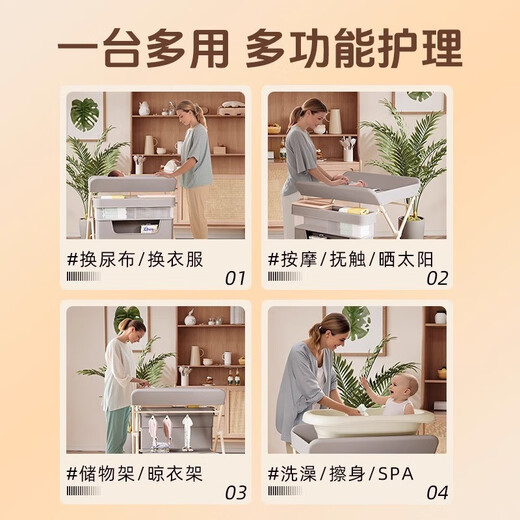 一台多用 多功能护理

#换尿布/换衣服
01

#按摩/抚触/晒太阳
02

#储物架/晾衣架
03

#洗澡/擦身/SPA
04