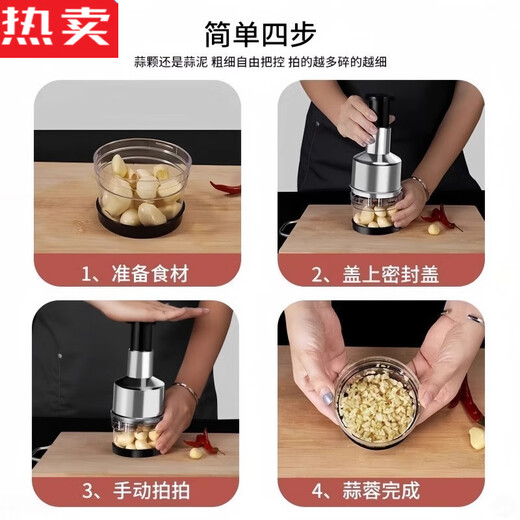 热卖

简单四步

蒜颗还是蒜泥 粗细自由把控 拍的越多碎的越细

1、准备食材

2、盖上密封盖

3、手动拍拍

4、蒜蓉完成