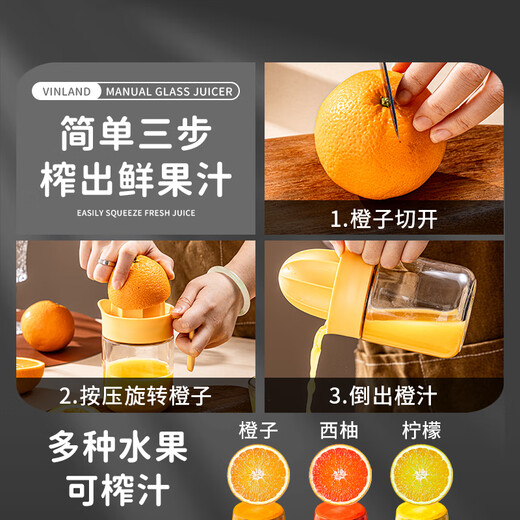 VINLAND MANUAL GLASS JUICER

简单三步
榨出鲜果汁

EASILY SQUEEZE FRESH JUICE

1.橙子切开

2.按压旋转橙子

3.倒出橙汁

多种水果
可榨汁

橙子

西柚

柠檬